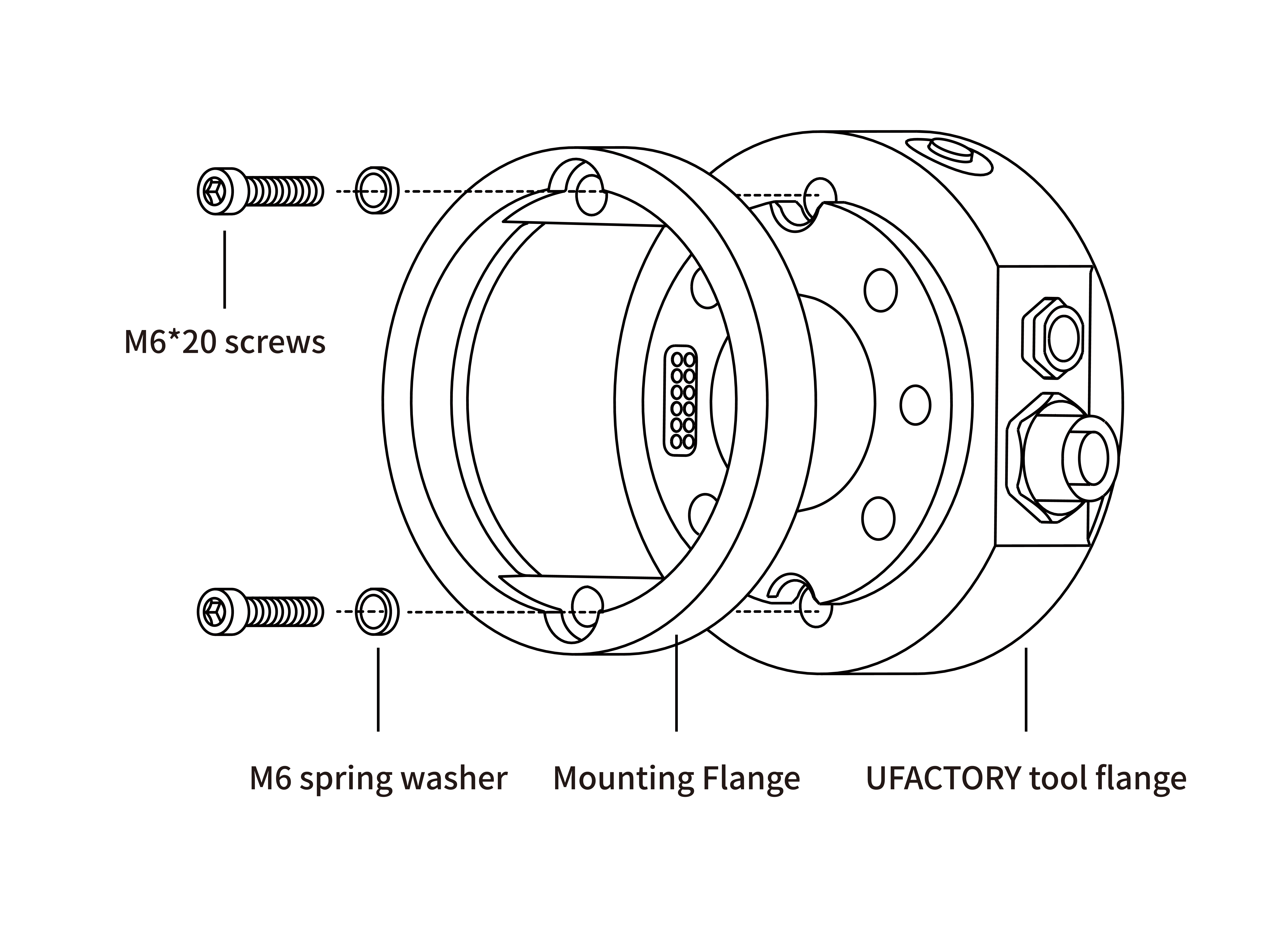 M6*20 screws

M6 spring washer

Mounting Flange

UFACTORY tool flange