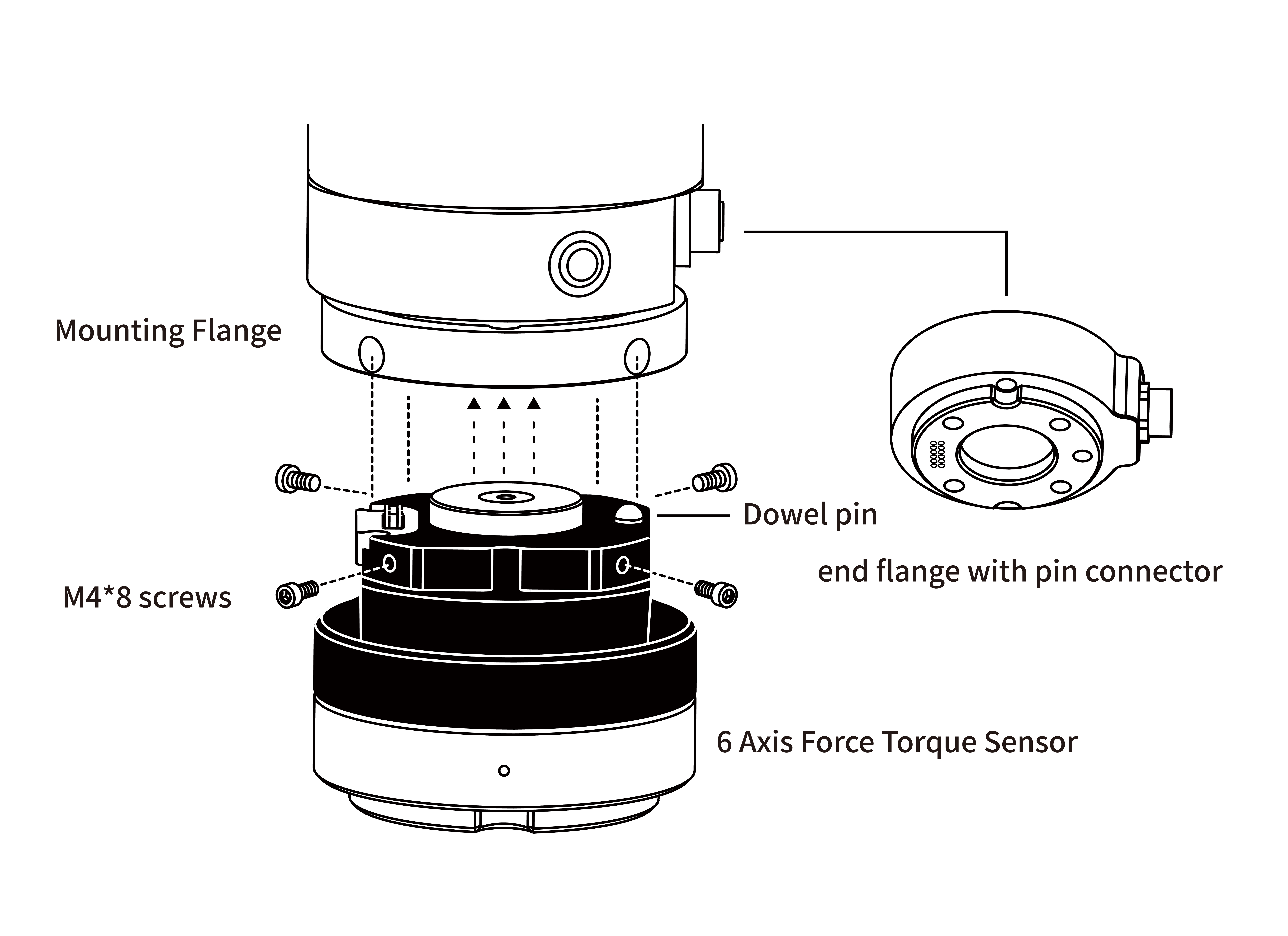 Mounting Flange

Dowel pin

end flange with pin connector

M4*8 screws

6 Axis Force Torque Sensor