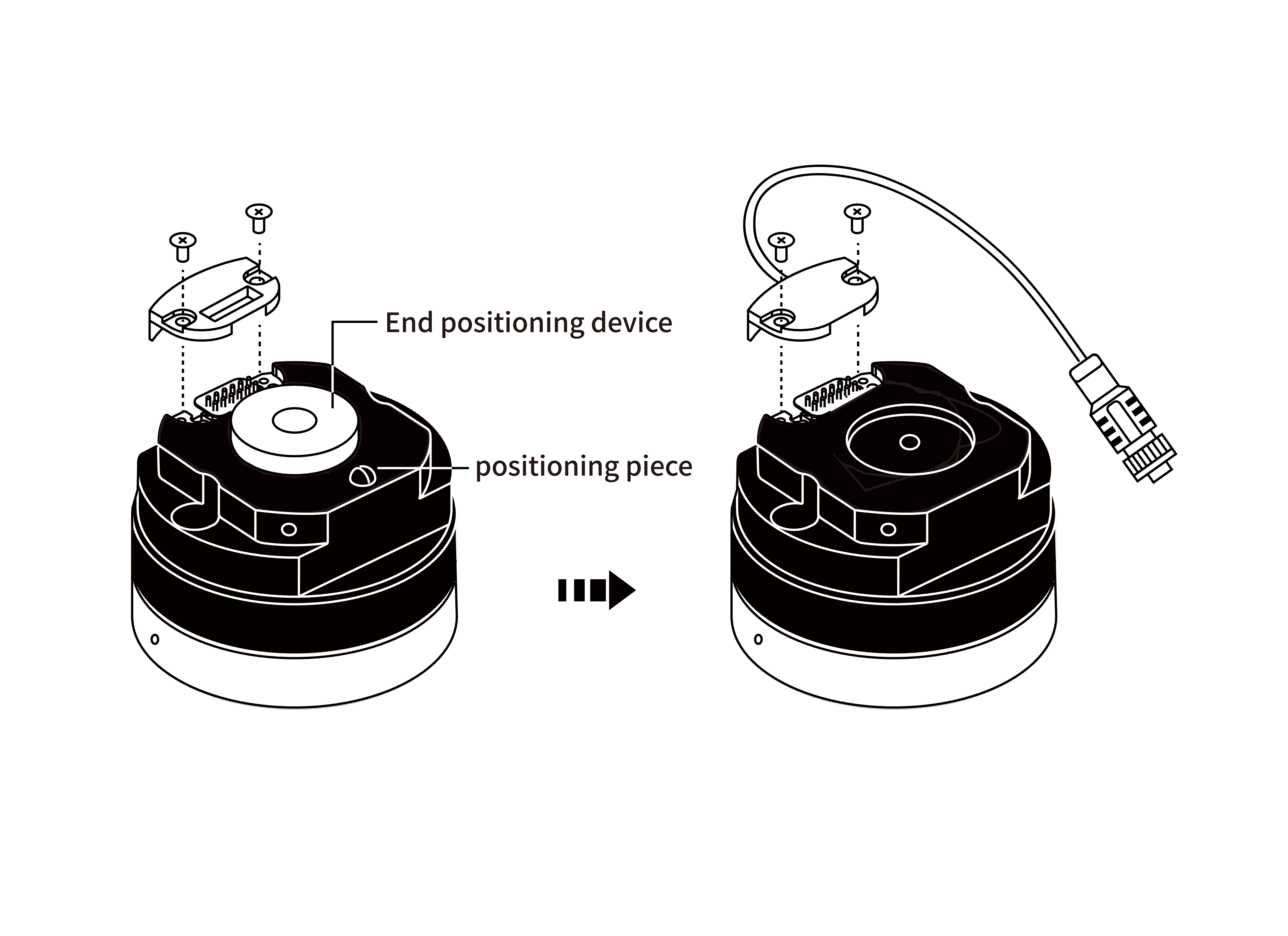 End positioning device

positioning piece