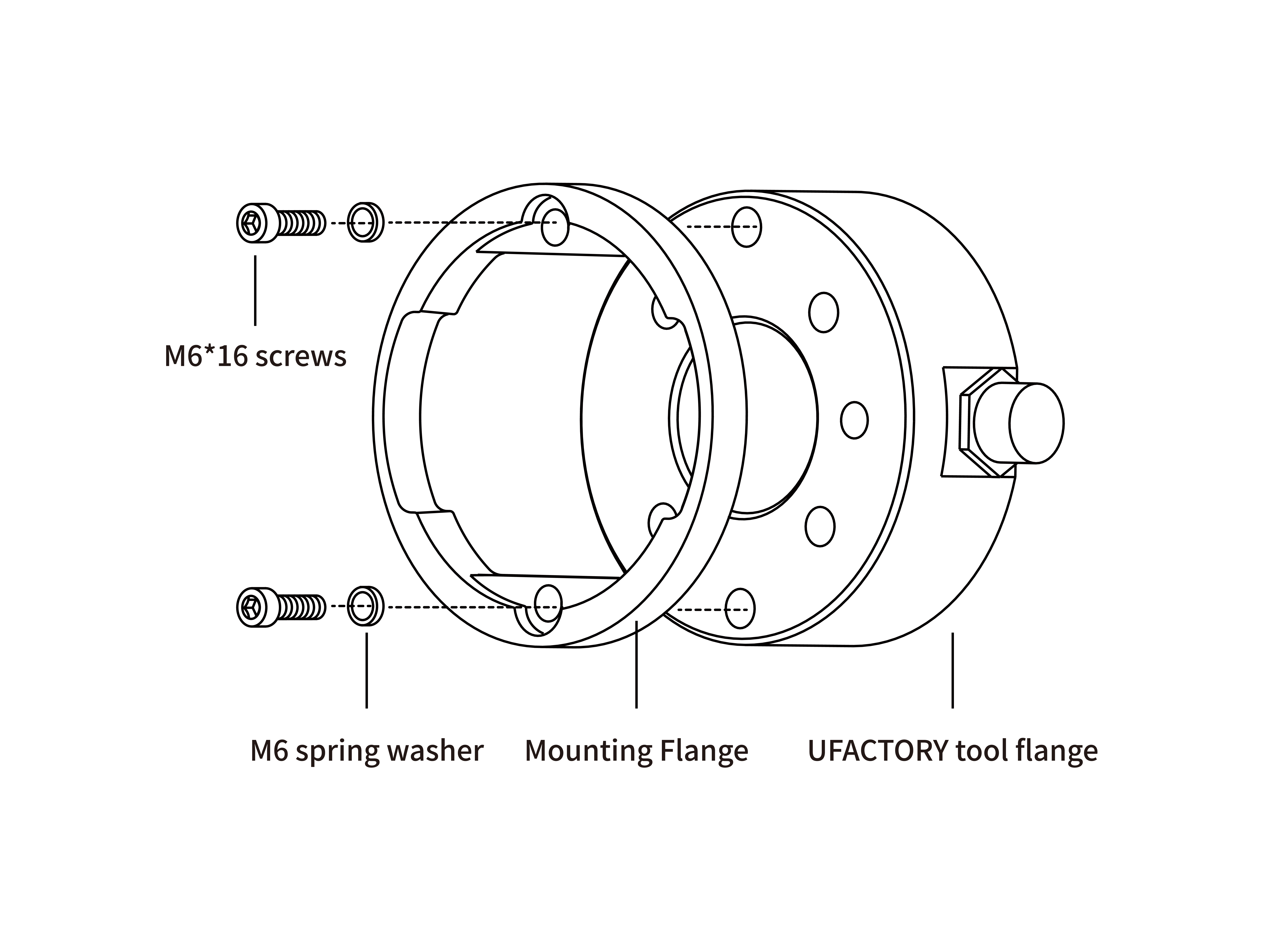 M6*16 screws

M6 spring washer

Mounting Flange

UFACTORY tool flange