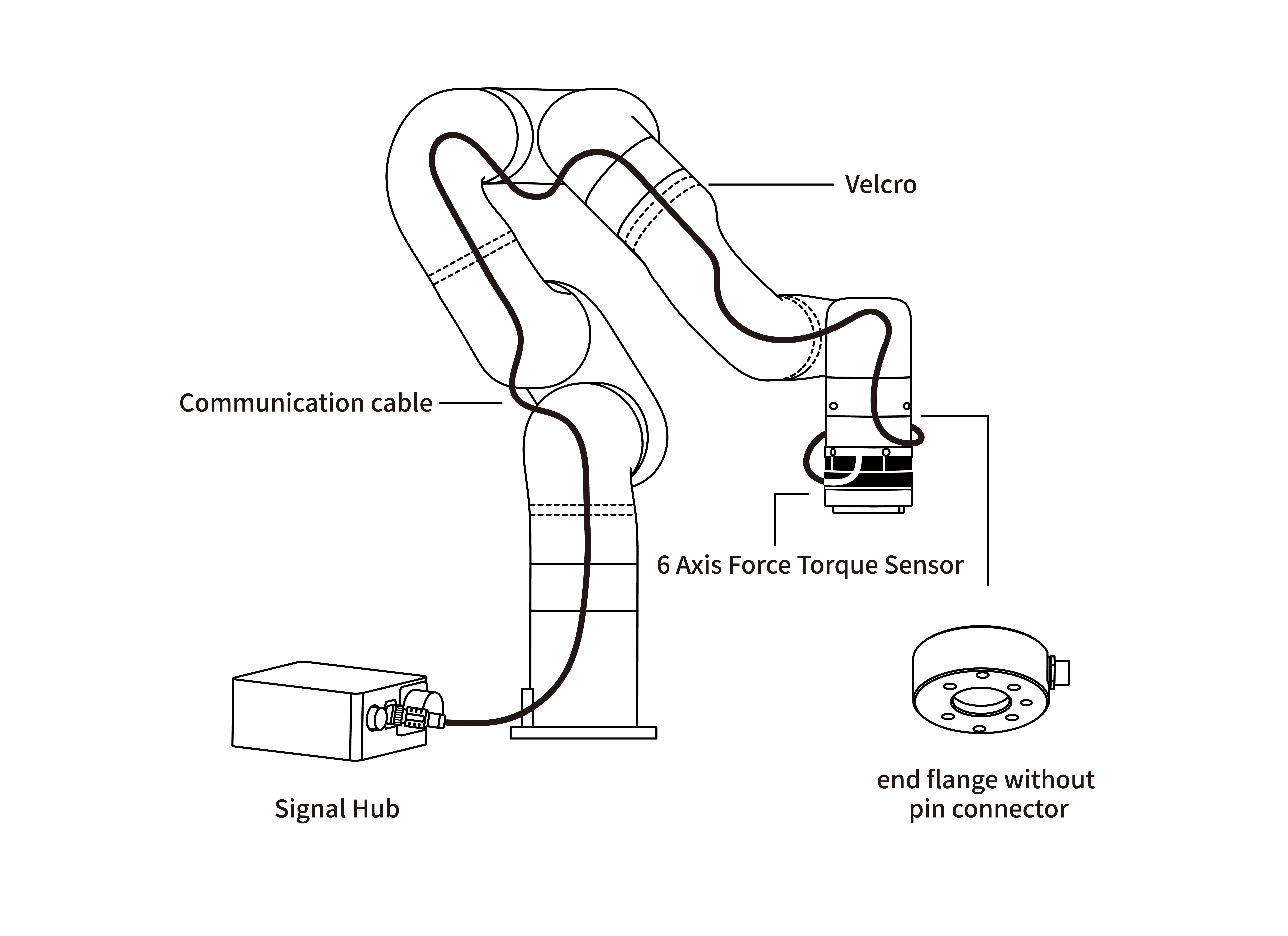 Velcro

Communication cable

6 Axis Force Torque Sensor

Signal Hub

end flange without pin connector